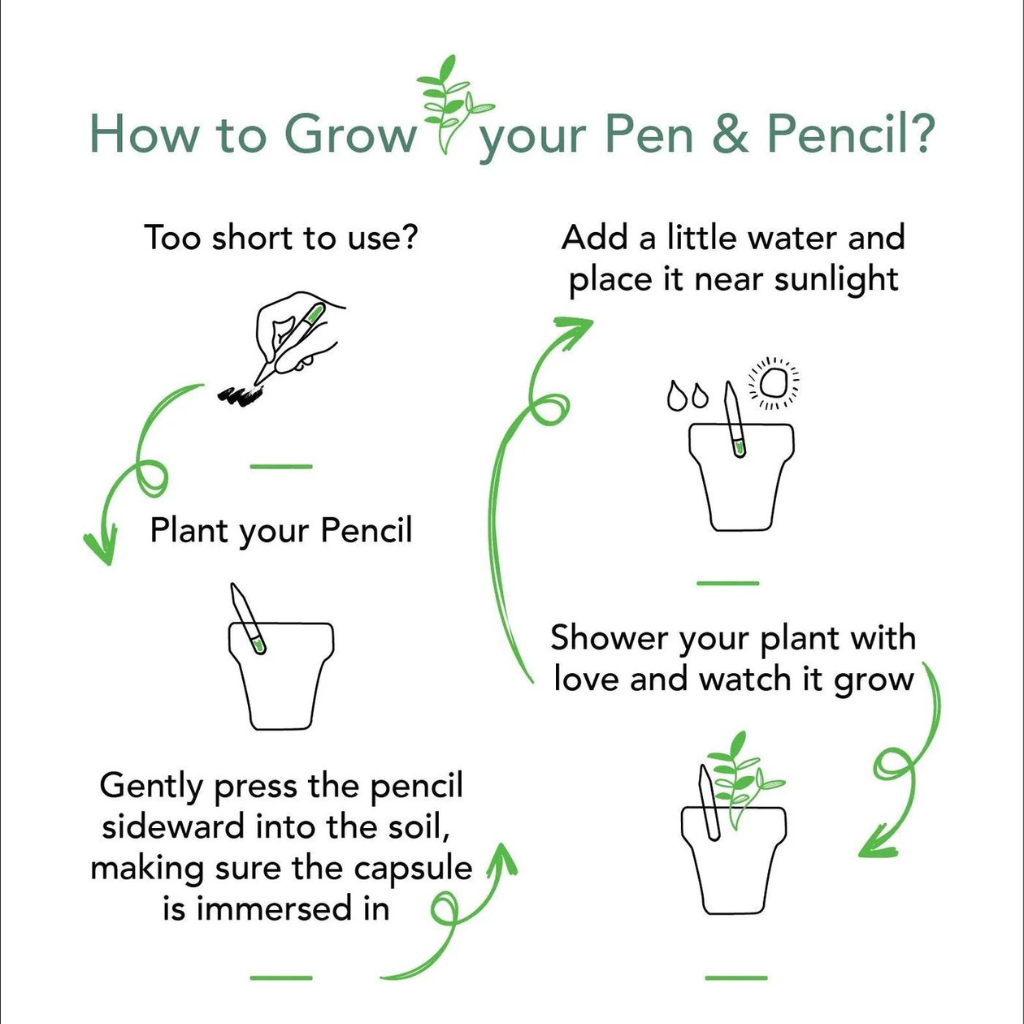 How to Grow your Pen & Pencil?

Too short to use?

Plant your Pencil

Gently press the pencil sideward into the soil, making sure the capsule is immersed in

Add a little water and place it near sunlight

Shower your plant with love and watch it grow